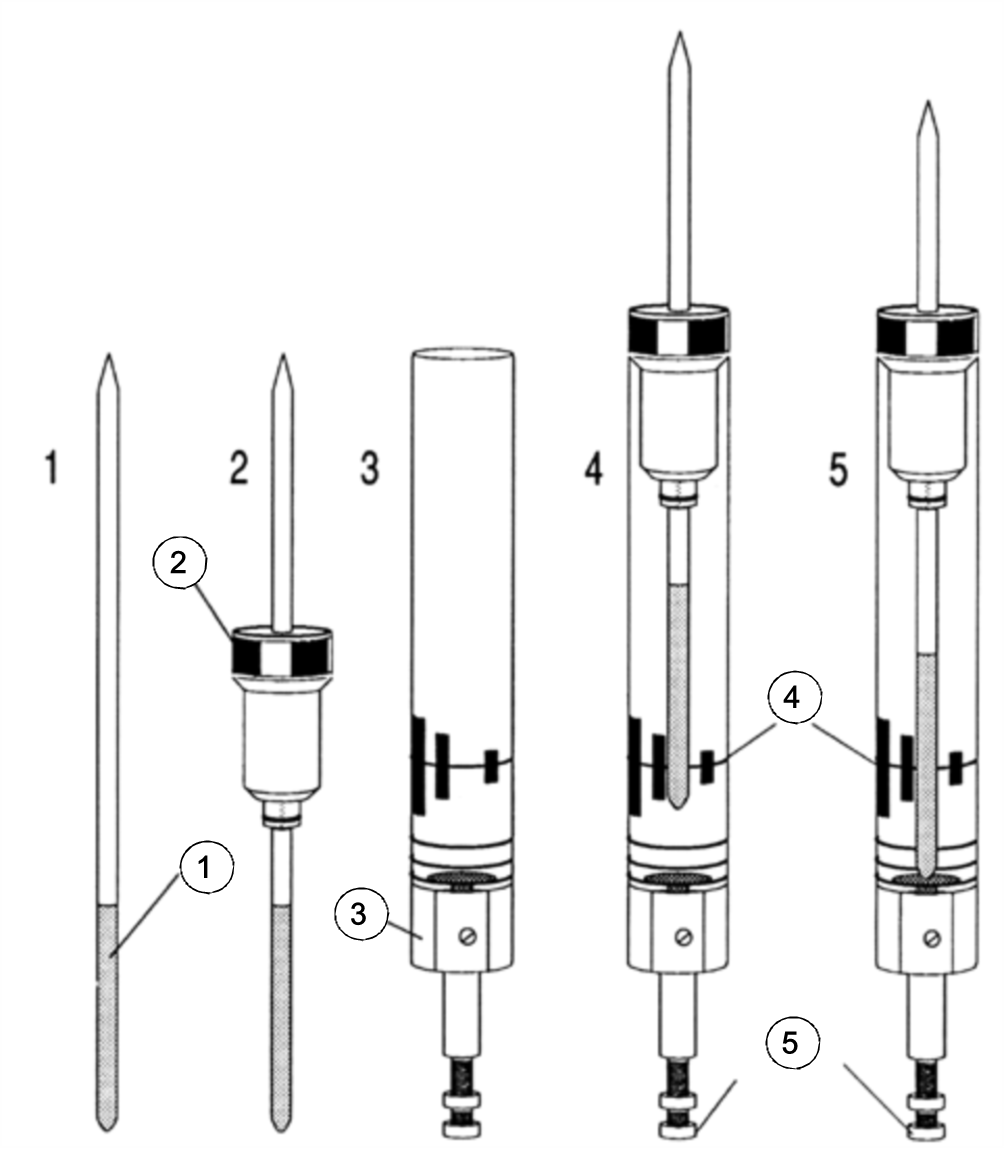 1
2
3
4
5
2
1
3
4
5